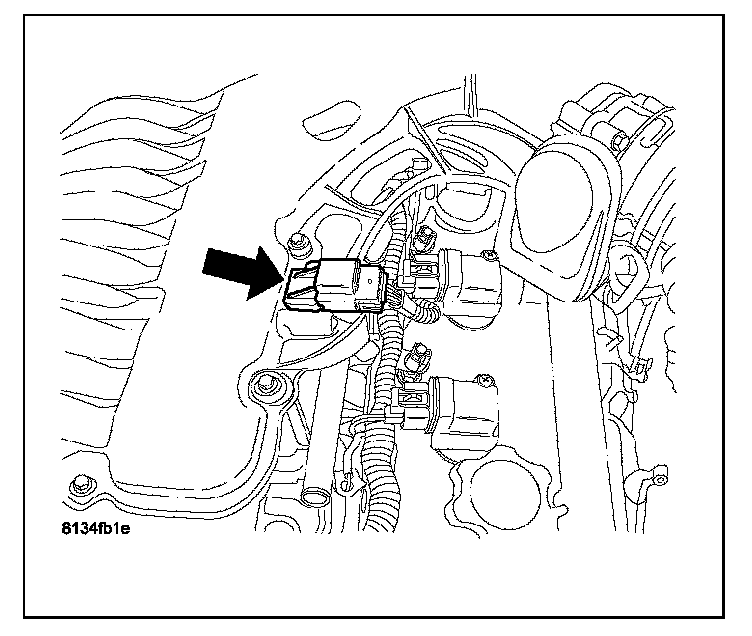 8134fb1e