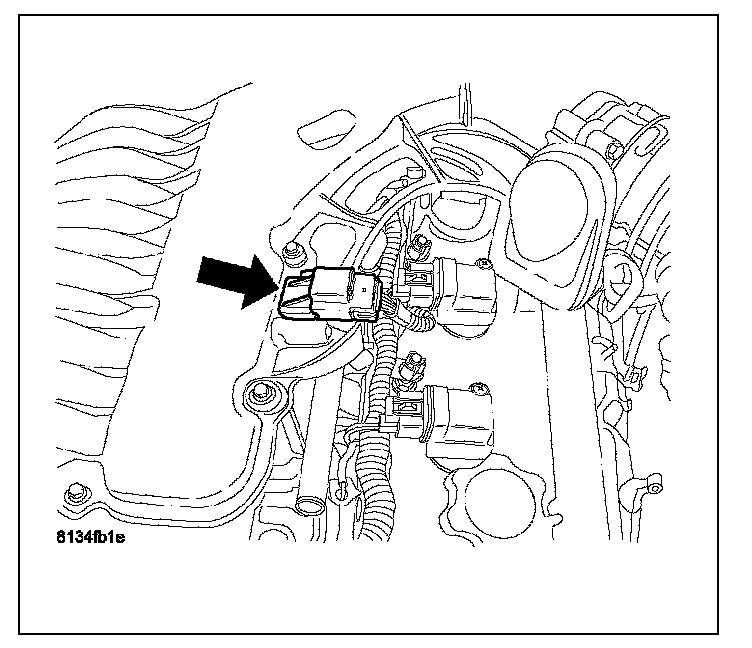 8134fb1e