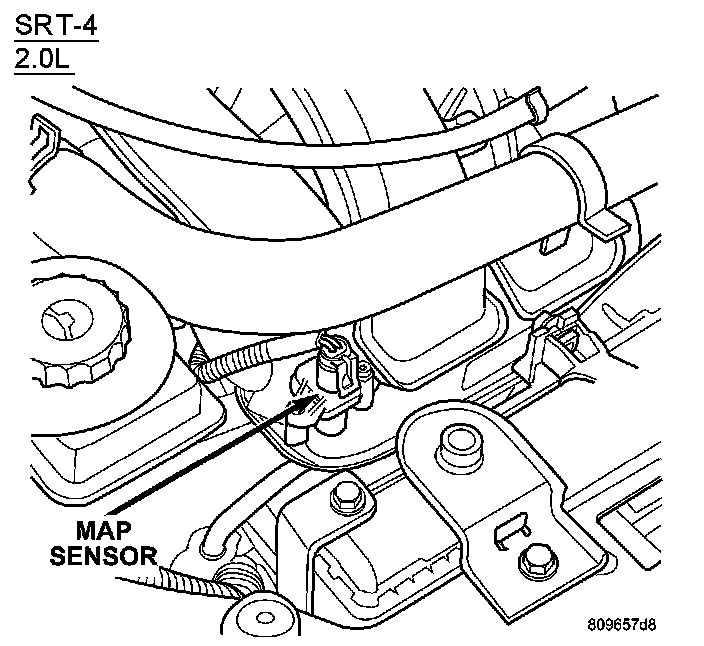 SRT-4
2.0L

MAP
SENSOR

809657d8