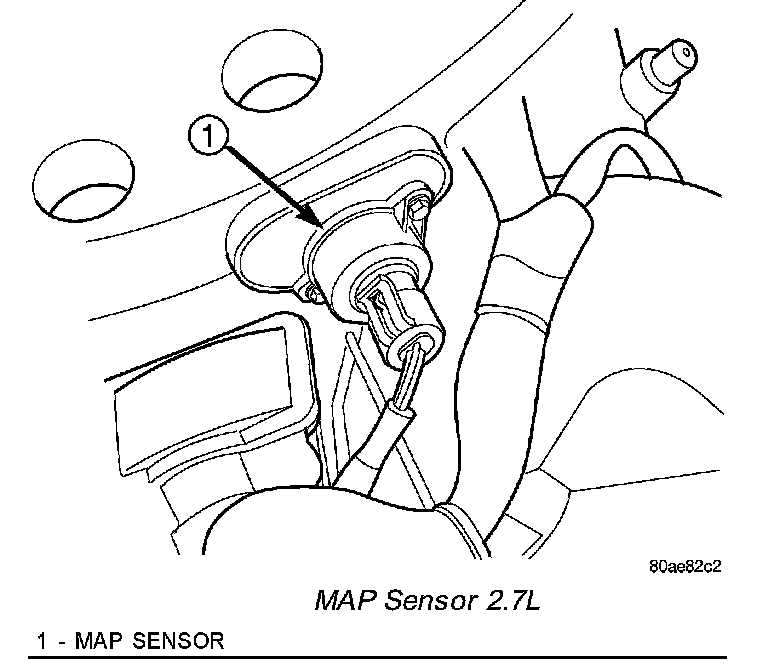 1

80ae82c2

MAP Sensor 2.7L

1 - MAP SENSOR