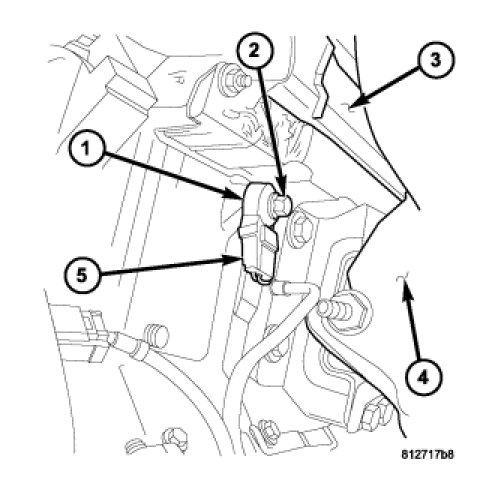 2
3
1
5
4
812717b8