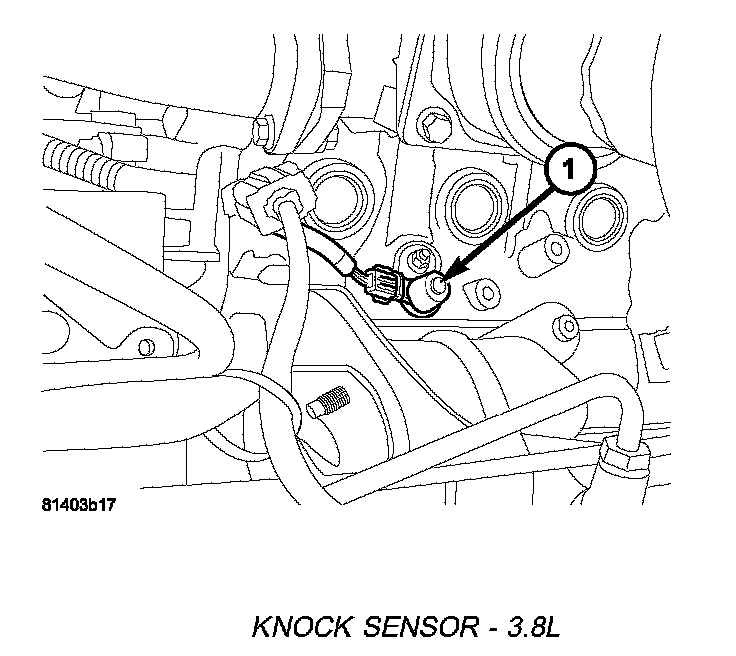 1

81403b17

KNOCK SENSOR - 3.8L