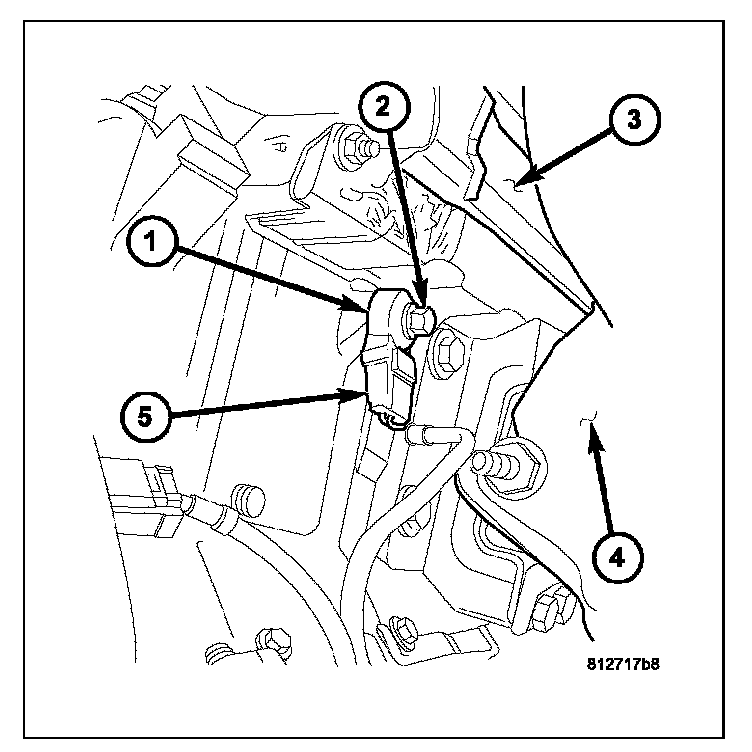 2
3
1
5
4
812717b8