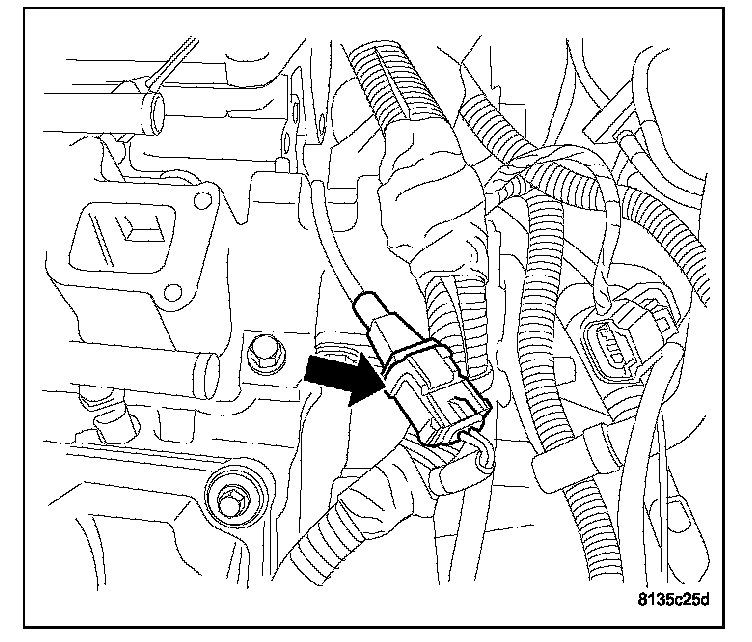 8135c25d