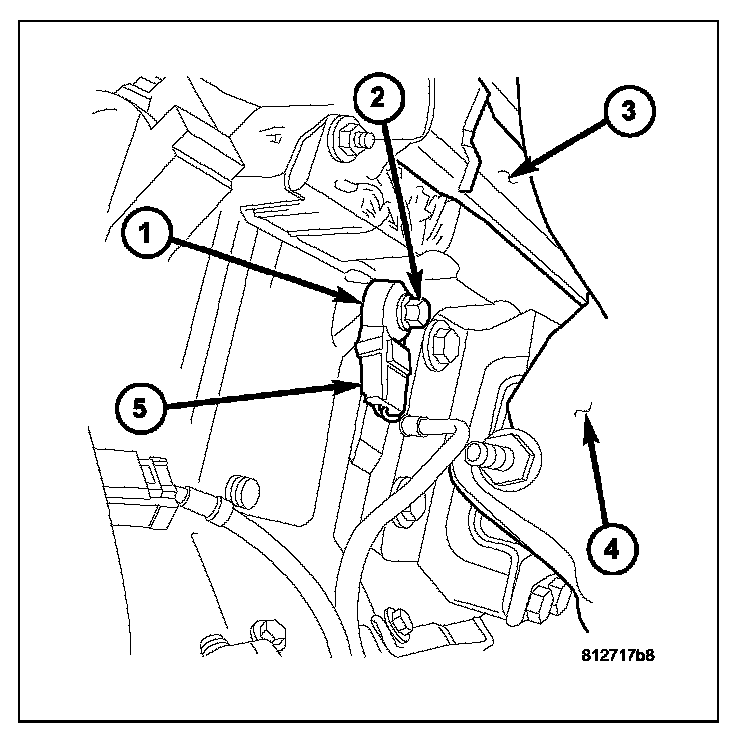 2
3
1
5
4
812717b8