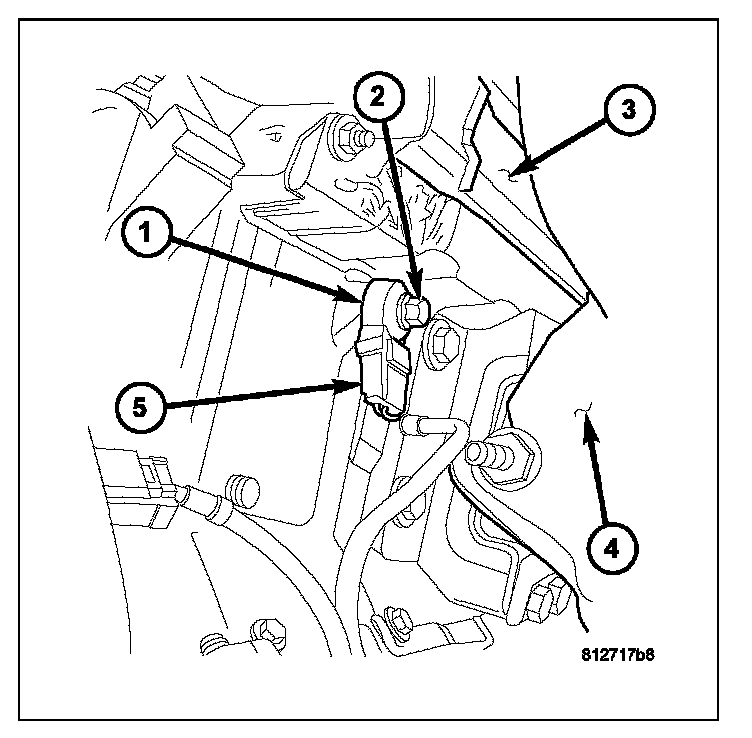 2
3
1
5
4
812717b6