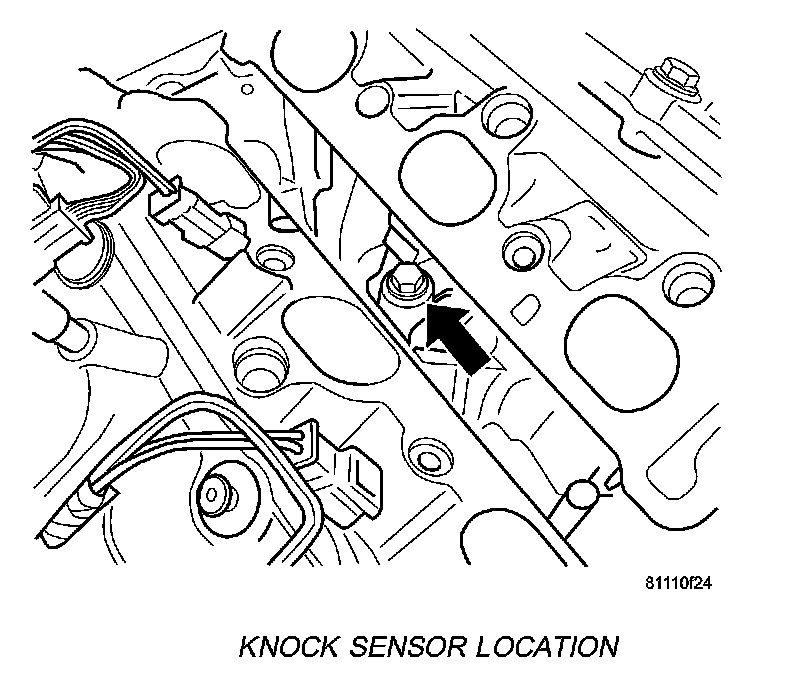 81110f24

KNOCK SENSOR LOCATION