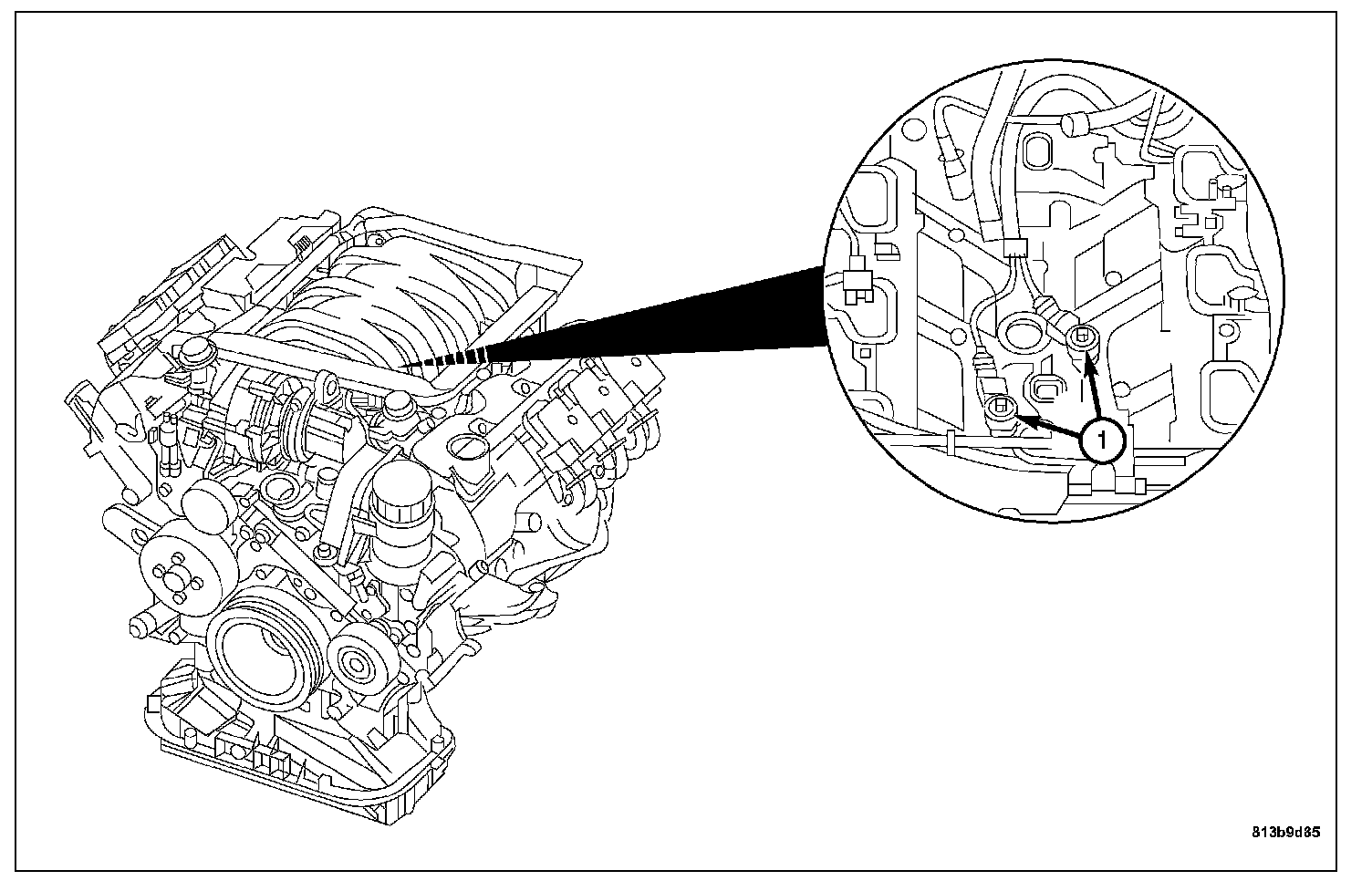 1

813b9d85