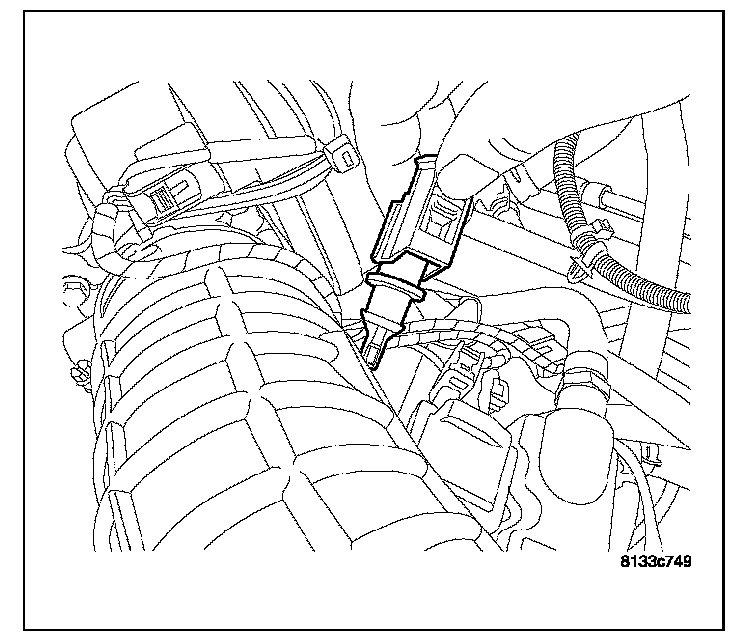 8133c749