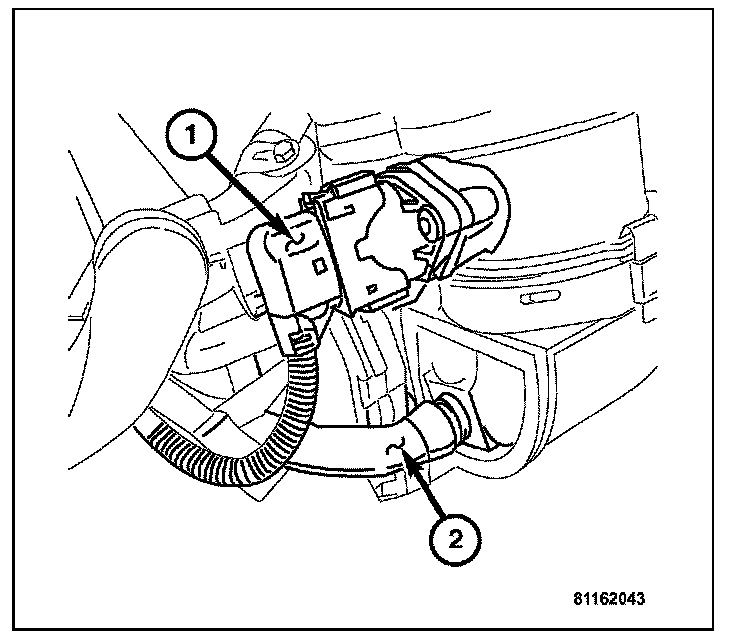 1
2
81162043