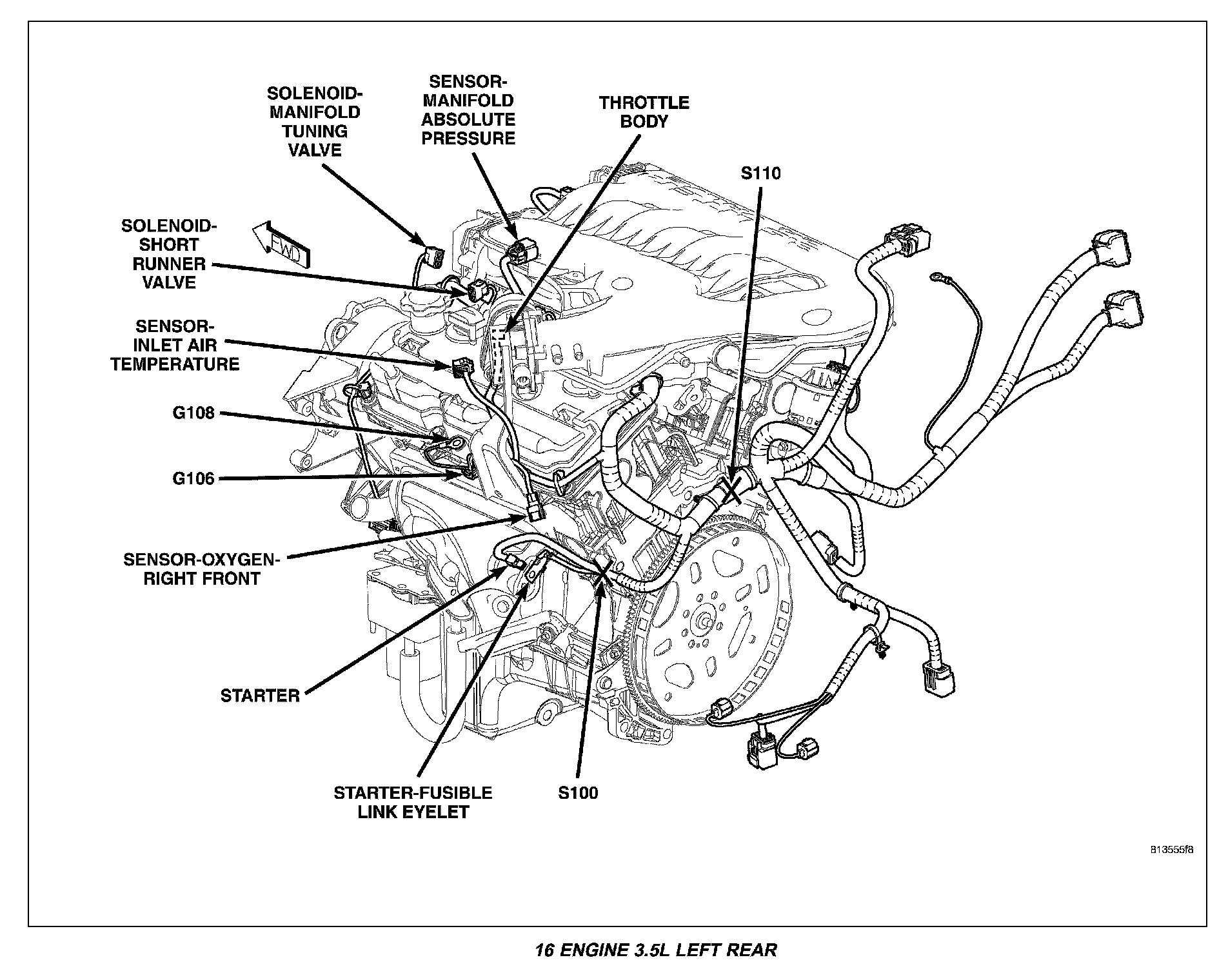 SOLENOID-MANIFOLD TUNING VALVE

SENSOR-MANIFOLD ABSOLUTE PRESSURE

THROTTLE BODY

S110

SOLENOID-SHORT RUNNER VALVE

FWD

SENSOR-INLET AIR TEMPERATURE

G108

G106

SENSOR-OXYGEN-RIGHT FRONT

STARTER

STARTER-FUSIBLE LINK EYELET

S100

813555f8

16 ENGINE 3.5L LEFT REAR