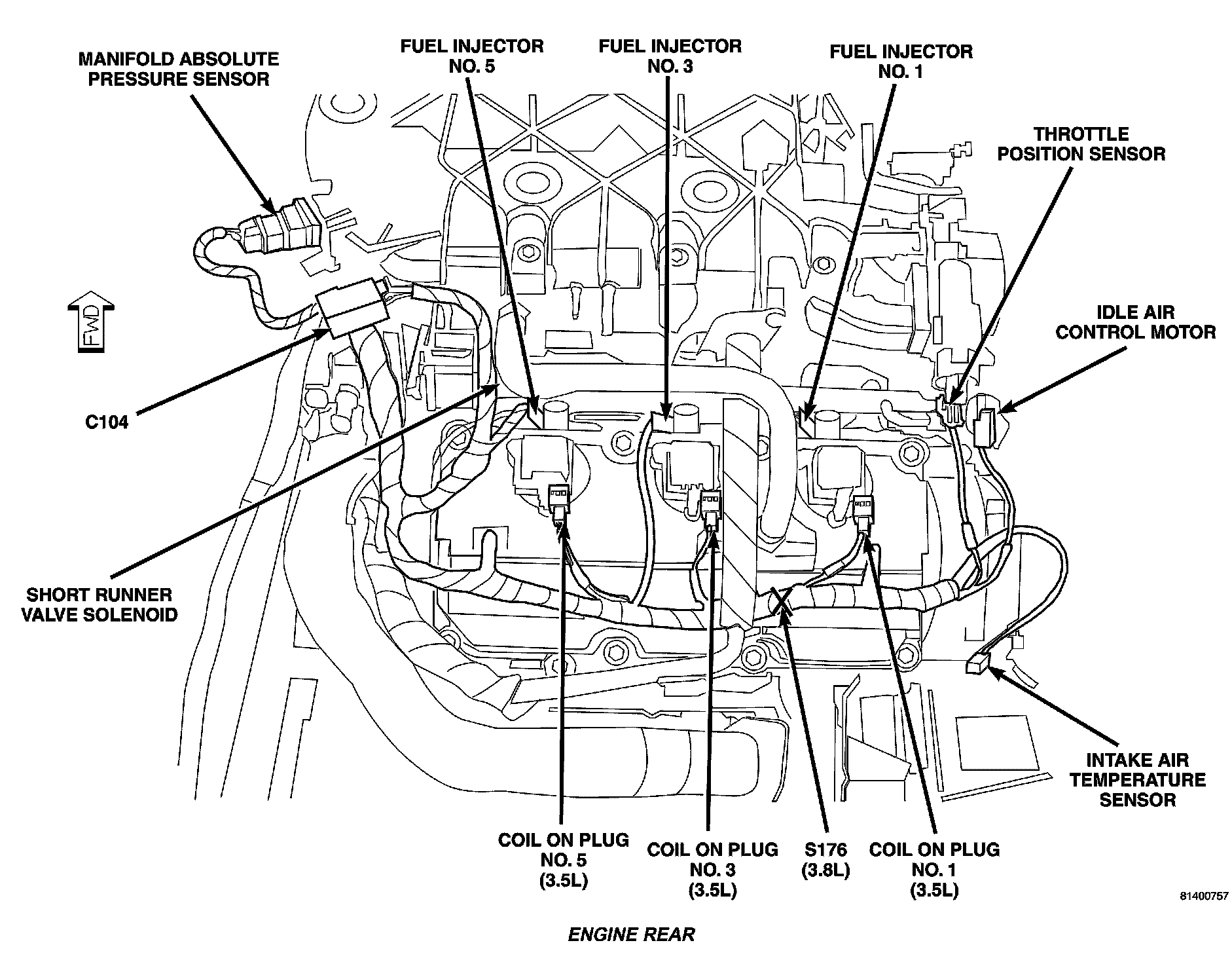 MANIFOLD ABSOLUTE PRESSURE SENSOR

FUEL INJECTOR NO. 5

FUEL INJECTOR NO. 3

FUEL INJECTOR NO. 1

THROTTLE POSITION SENSOR

FWD

IDLE AIR CONTROL MOTOR

C104

SHORT RUNNER VALVE SOLENOID

INTAKE AIR TEMPERATURE SENSOR

COIL ON PLUG NO. 5 (3.5L)

COIL ON PLUG NO. 3 (3.5L)

S176 (3.8L)

COIL ON PLUG NO. 1 (3.5L)

81400757

ENGINE REAR