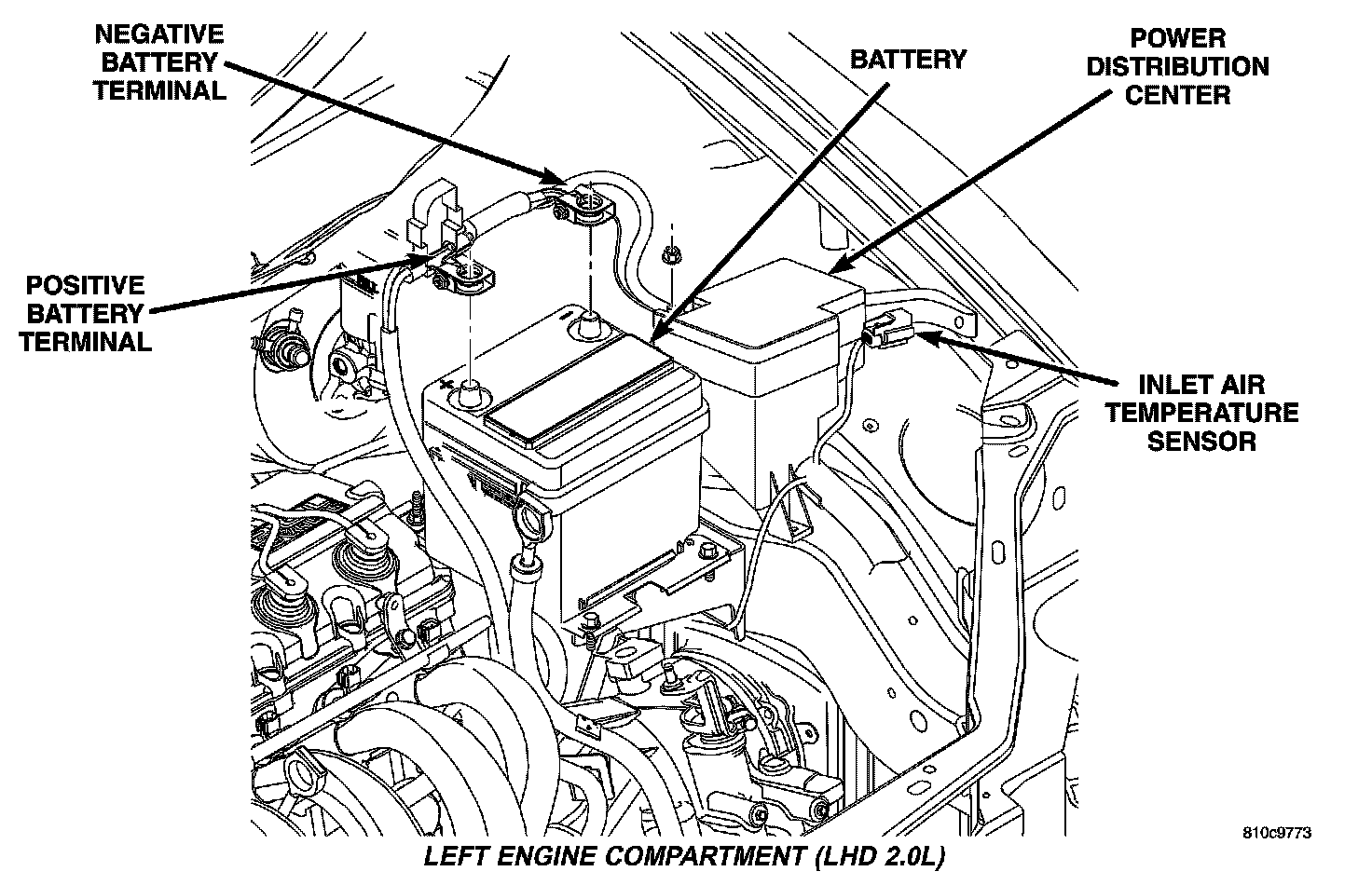 NEGATIVE BATTERY TERMINAL

BATTERY

POWER DISTRIBUTION CENTER

POSITIVE BATTERY TERMINAL

INLET AIR TEMPERATURE SENSOR

810c9773

LEFT ENGINE COMPARTMENT (LHD 2.0L)