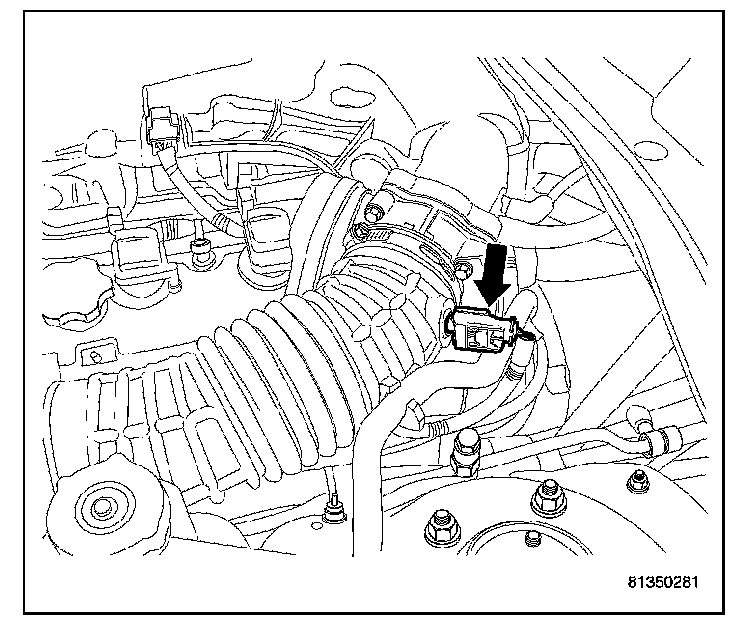 81350281