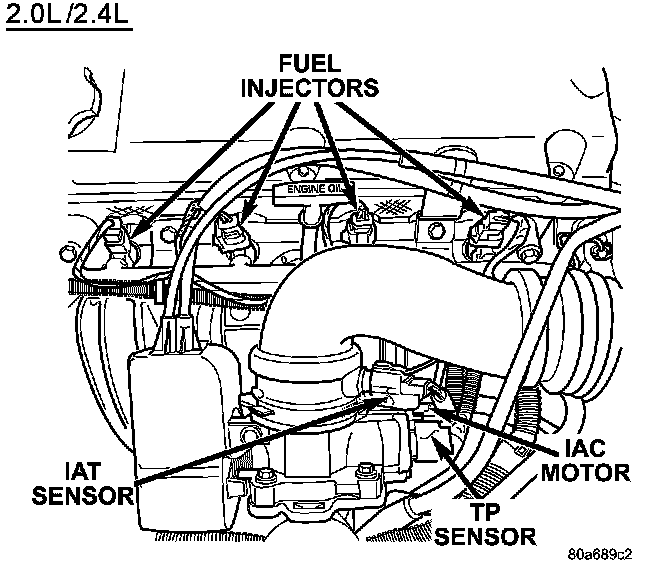 2.0L/2.4L

FUEL INJECTORS

ENGINE OIL

IAT SENSOR

IAC MOTOR

TP SENSOR

80a689c2