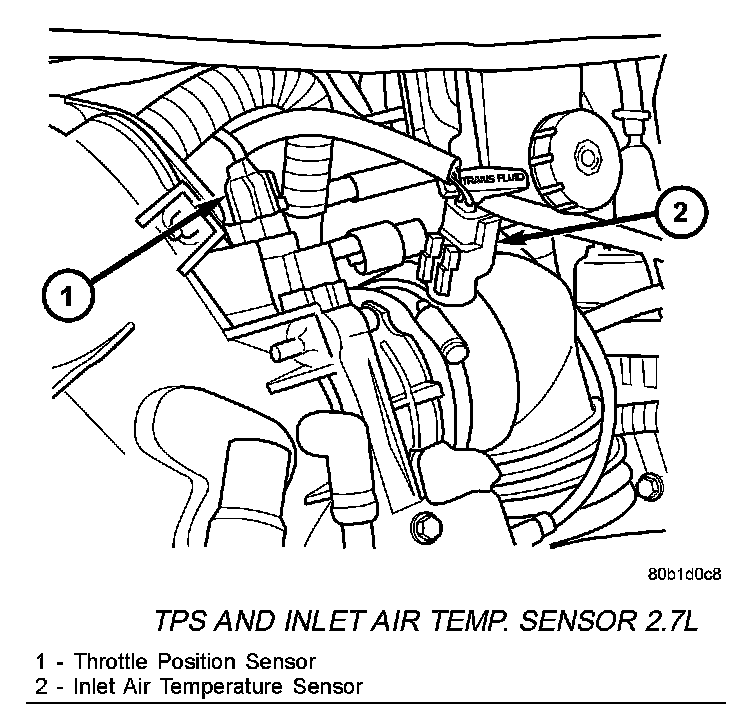 TRANS FLUID

2

1

80b1d0c8

TPS AND INLET AIR TEMP. SENSOR 2.7L

1 - Throttle Position Sensor
2 - Inlet Air Temperature Sensor