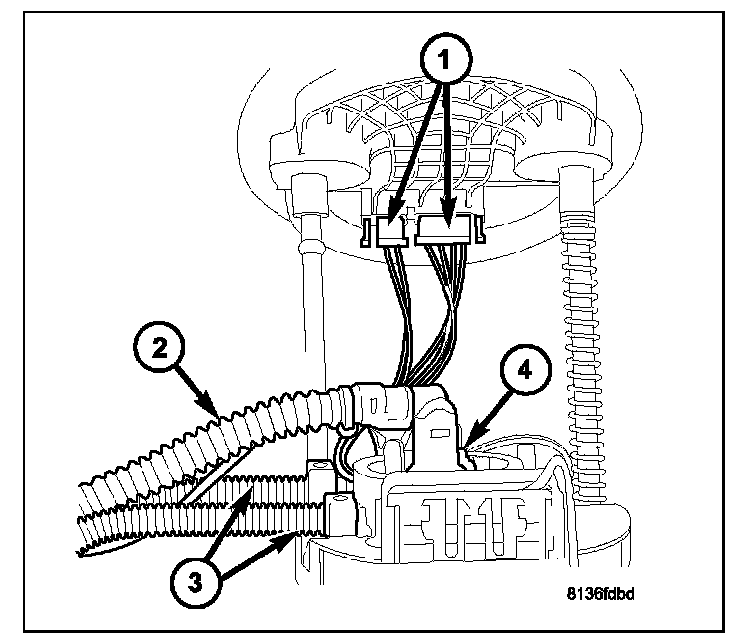 1
2
4
3
8136fdbd