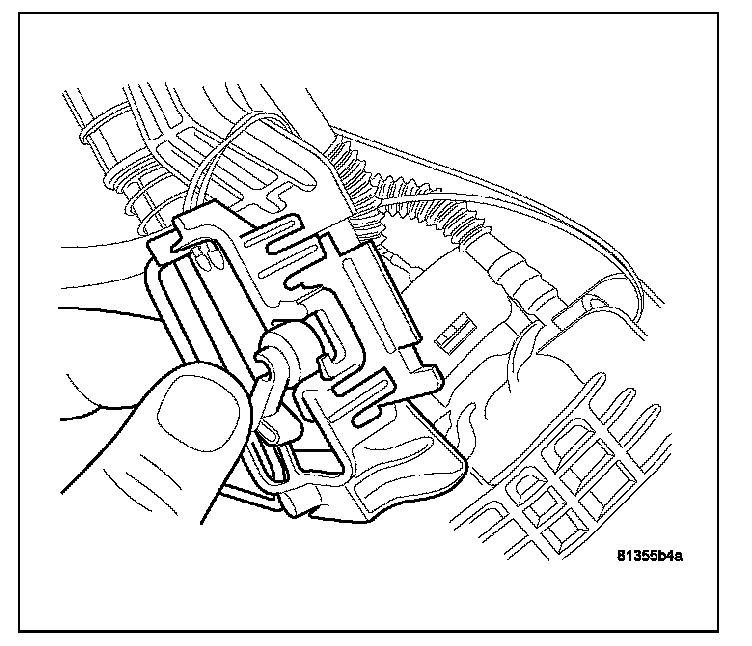 81355b4a