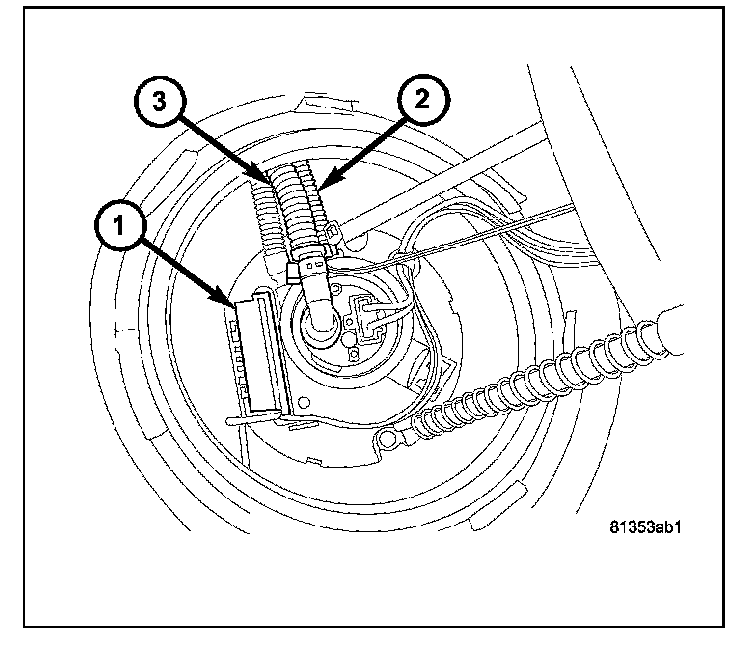 3
2
1
81353ab1