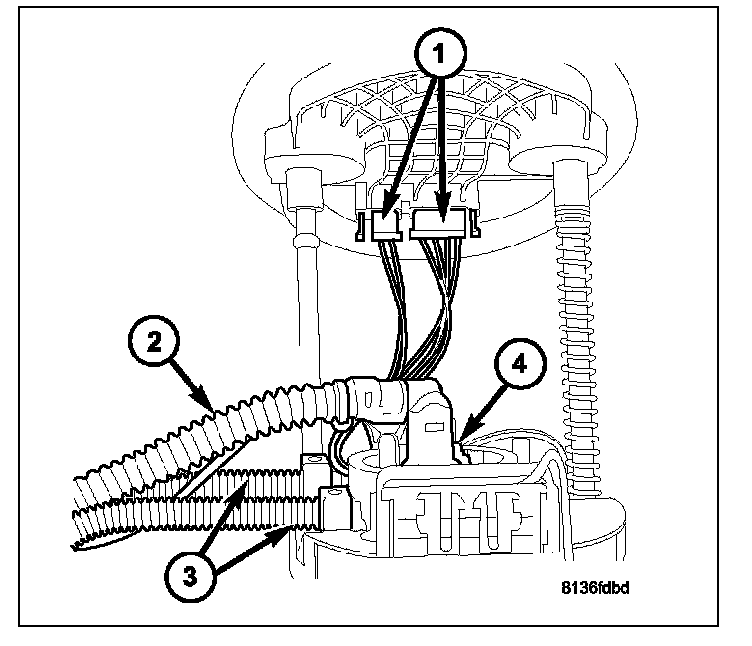 1
2
4
3
8136fdbd