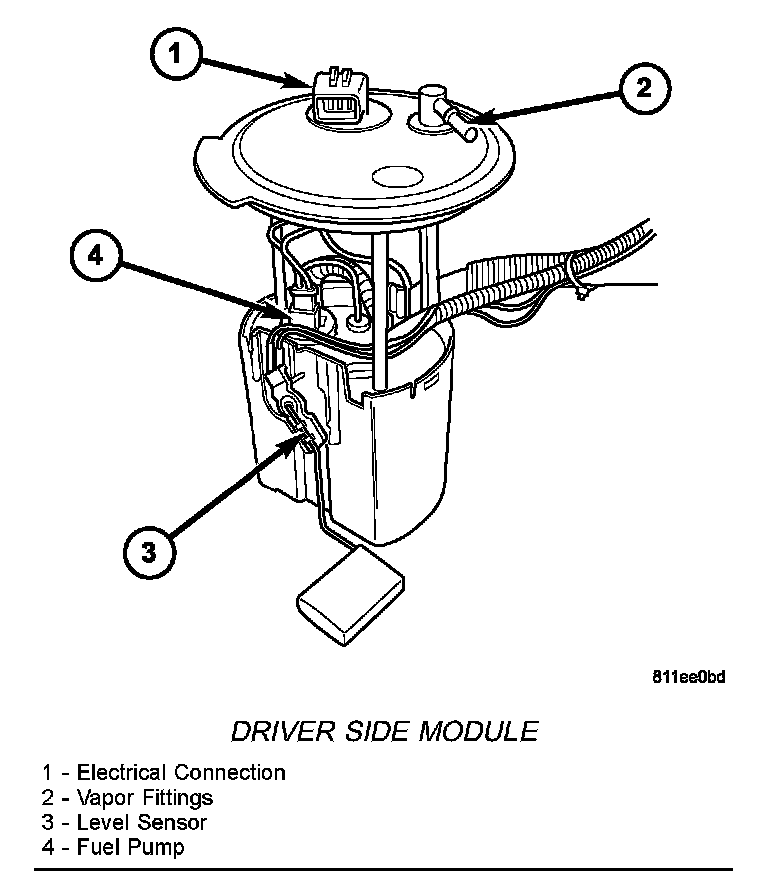 1

2

4

3

811ee0bd

DRIVER SIDE MODULE

1 - Electrical Connection
2 - Vapor Fittings
3 - Level Sensor
4 - Fuel Pump