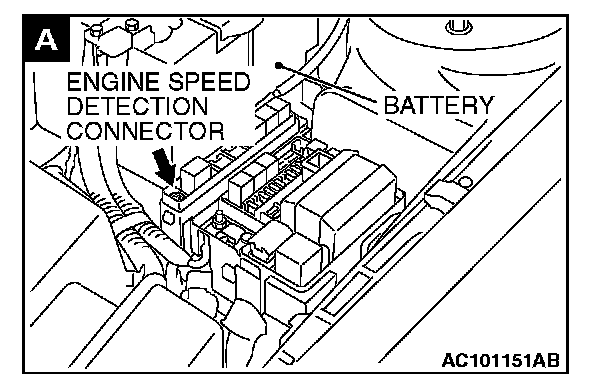 A

ENGINE SPEED DETECTION CONNECTOR

BATTERY

AC101151AB