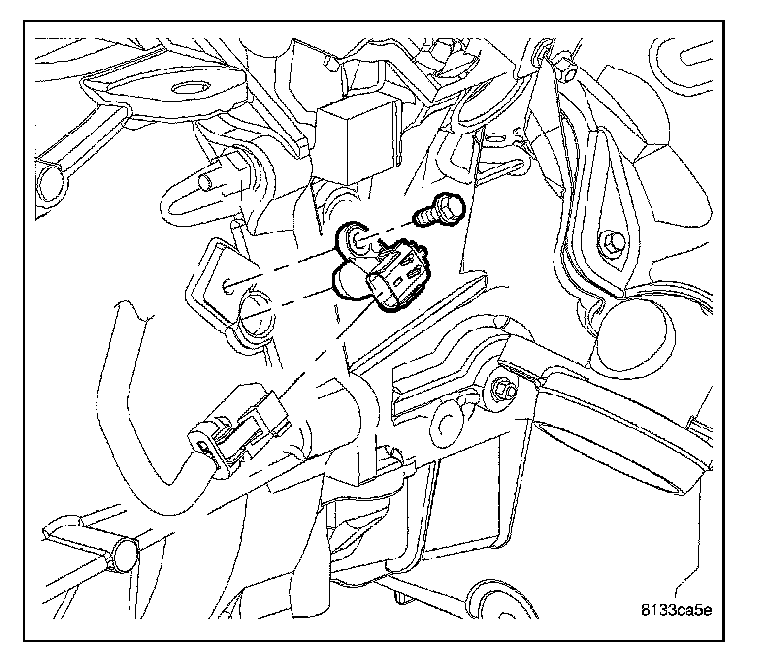 8133ca5e