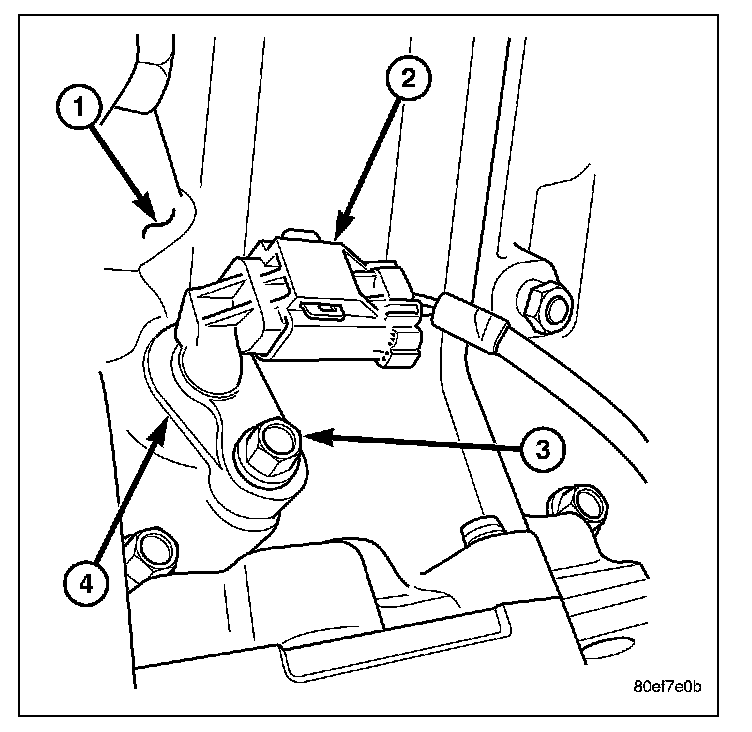 1
2
3
4
80ef7e0b