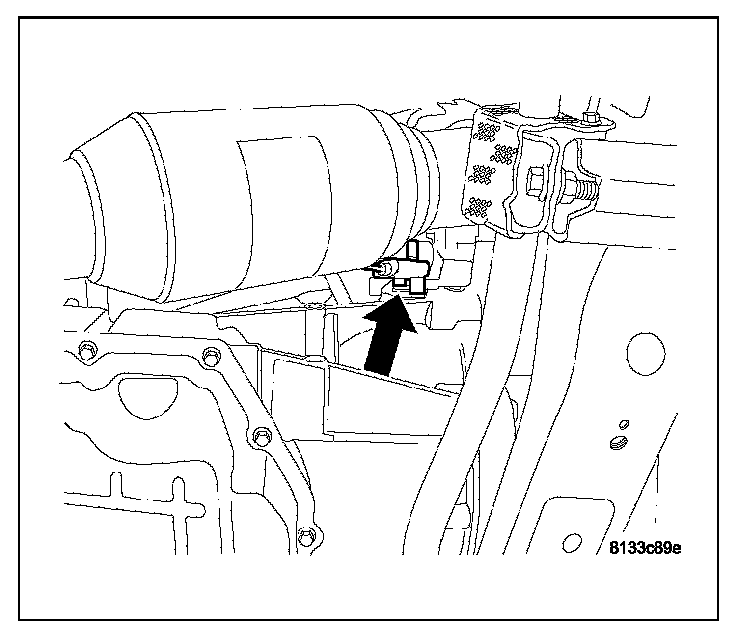 8133c89e