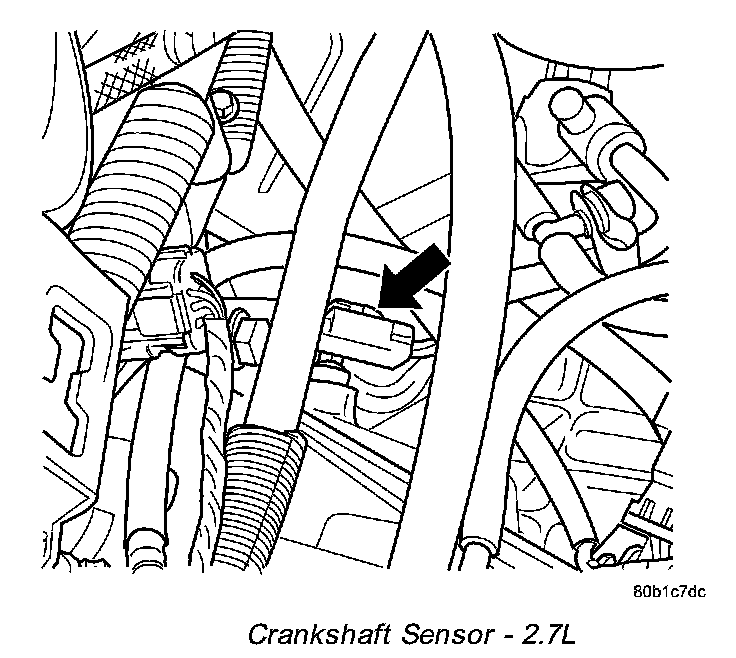 80b1c7dc

Crankshaft Sensor - 2.7L