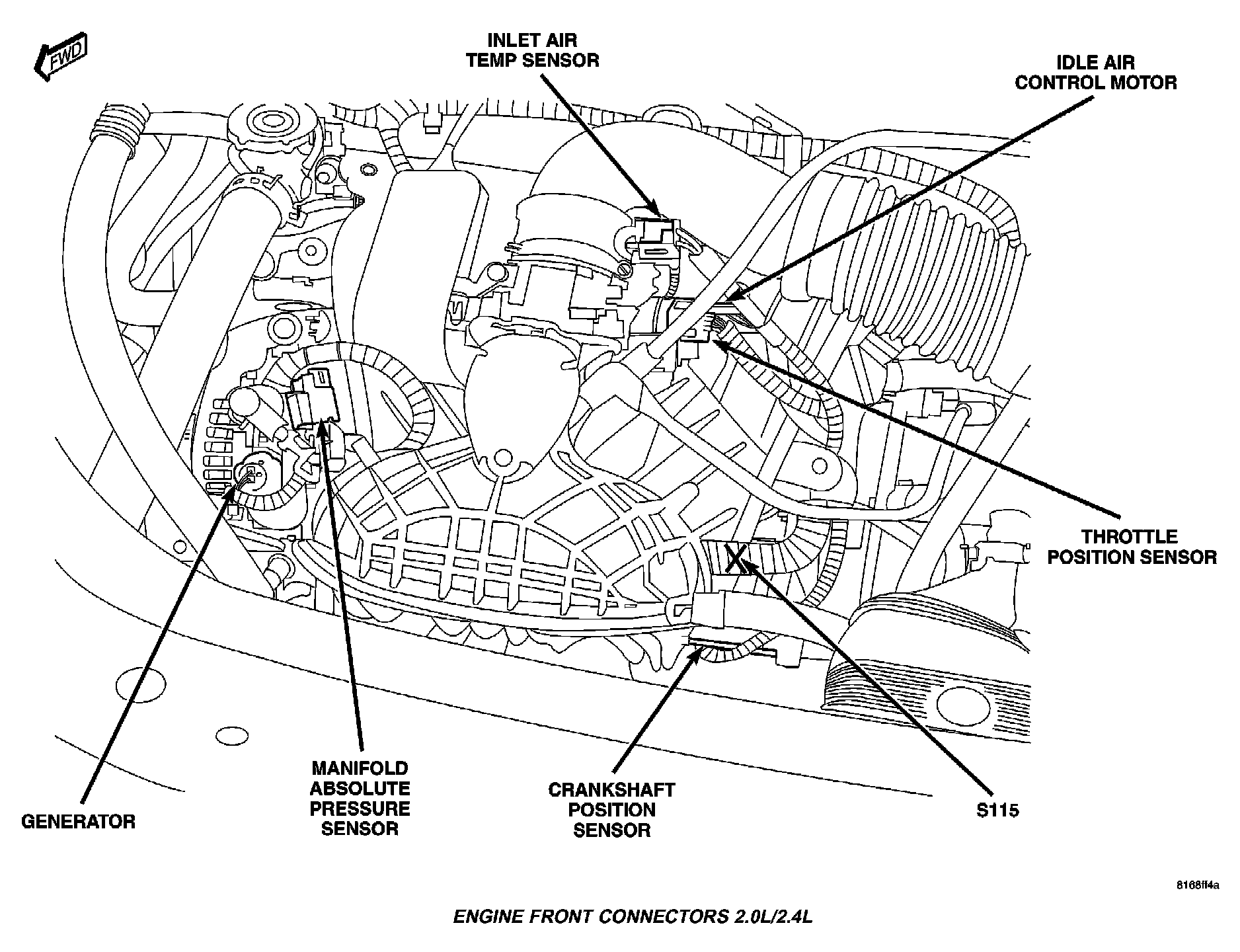 FWD

INLET AIR TEMP SENSOR

IDLE AIR CONTROL MOTOR

THROTTLE POSITION SENSOR

GENERATOR

MANIFOLD ABSOLUTE PRESSURE SENSOR

CRANKSHAFT POSITION SENSOR

S115

8168ff4a

ENGINE FRONT CONNECTORS 2.0L/2.4L