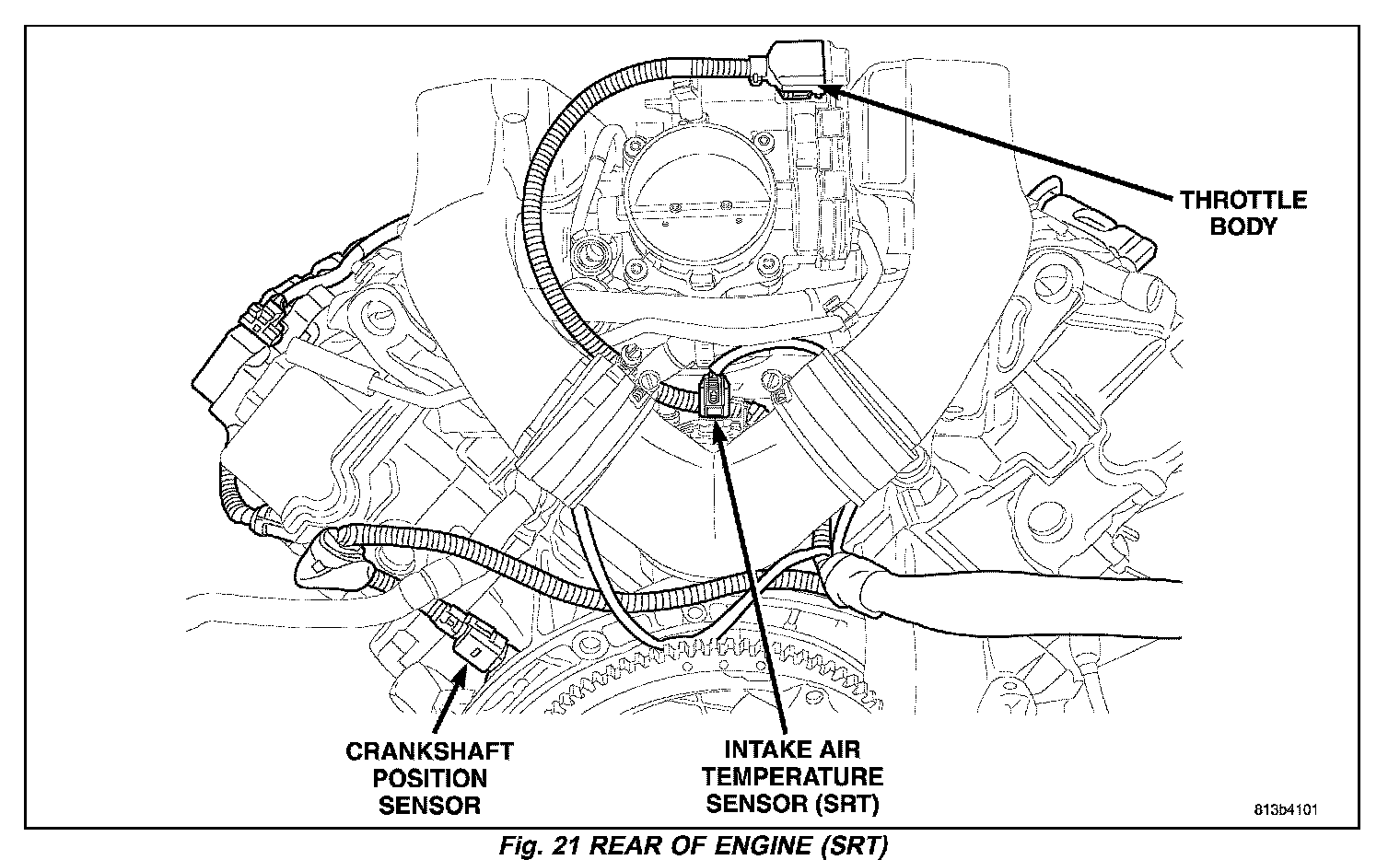 THROTTLE BODY

CRANKSHAFT POSITION SENSOR

INTAKE AIR TEMPERATURE SENSOR (SRT)

813b4101

Fig. 21 REAR OF ENGINE (SRT)