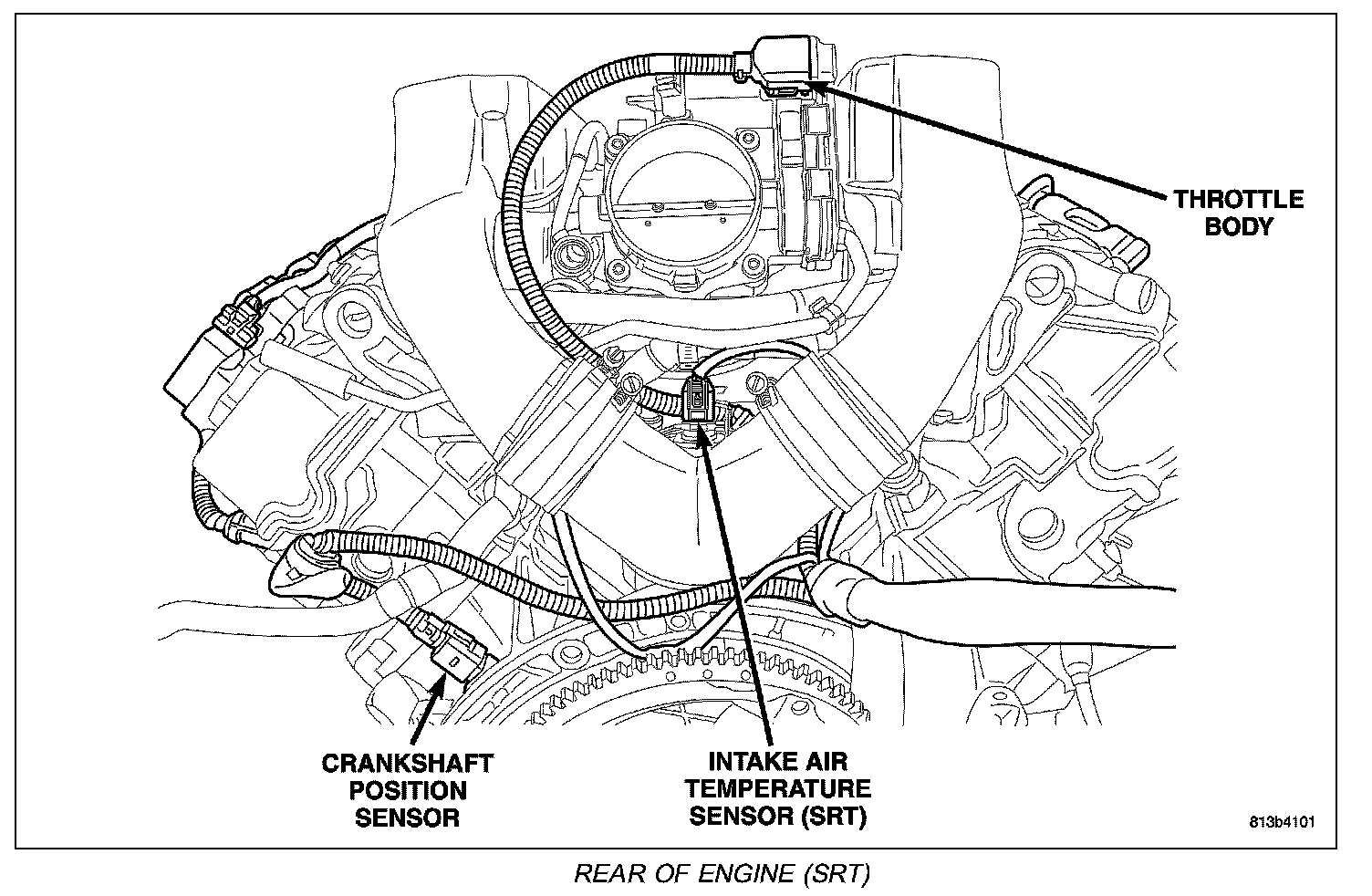 THROTTLE BODY

CRANKSHAFT POSITION SENSOR

INTAKE AIR TEMPERATURE SENSOR (SRT)

813b4101

REAR OF ENGINE (SRT)