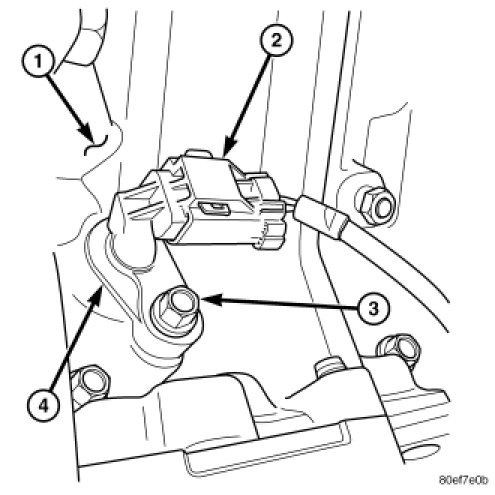 1
2
3
4
80ef7e0b