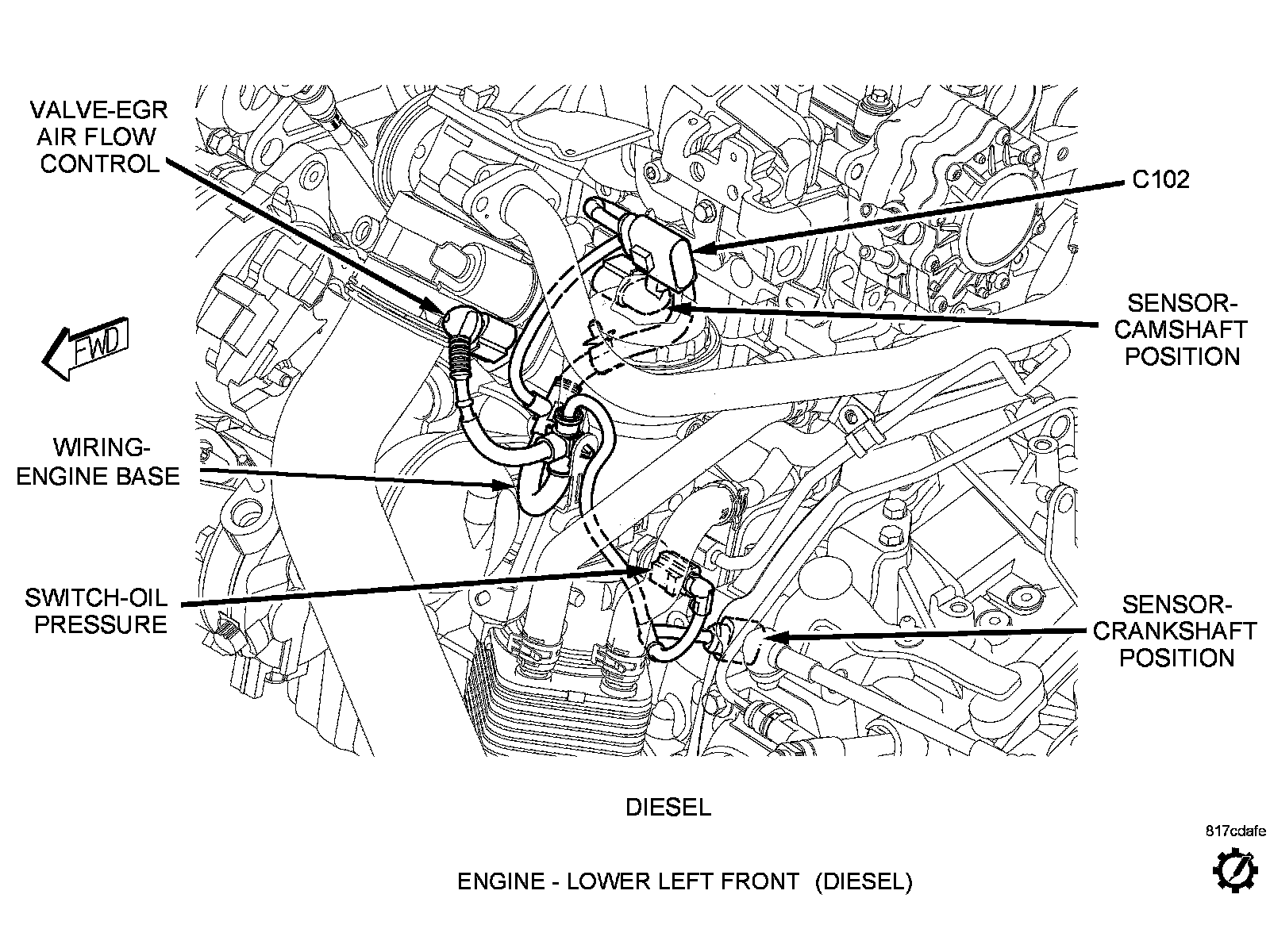 VALVE-EGR AIR FLOW CONTROL

C102

SENSOR-CAMSHAFT POSITION

FWD

WIRING-ENGINE BASE

SWITCH-OIL PRESSURE

SENSOR-CRANKSHAFT POSITION

DIESEL

817cdafe

ENGINE - LOWER LEFT FRONT (DIESEL)