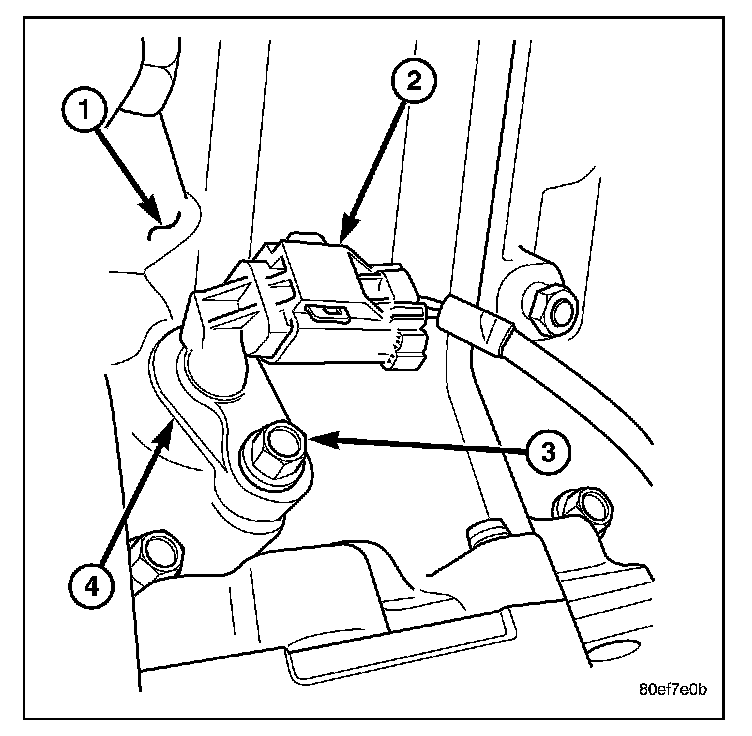 1
2
3
4
80ef7e0b