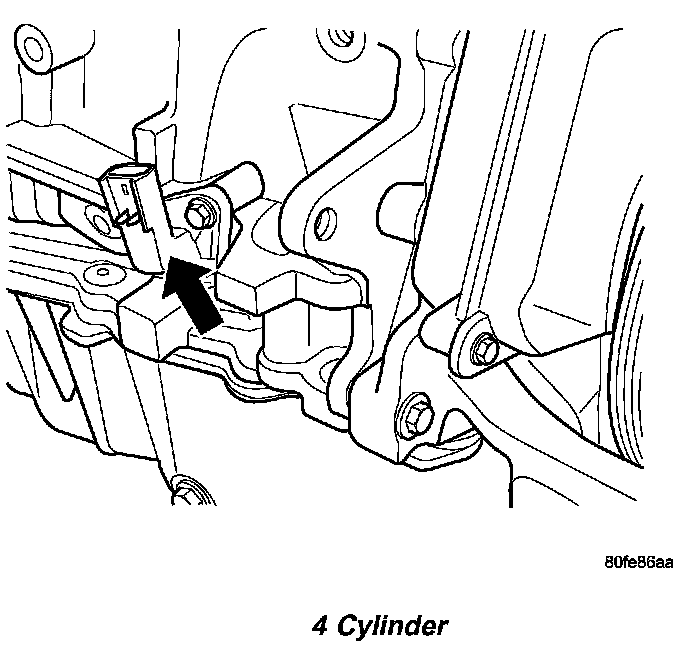 80fe86aa

4 Cylinder