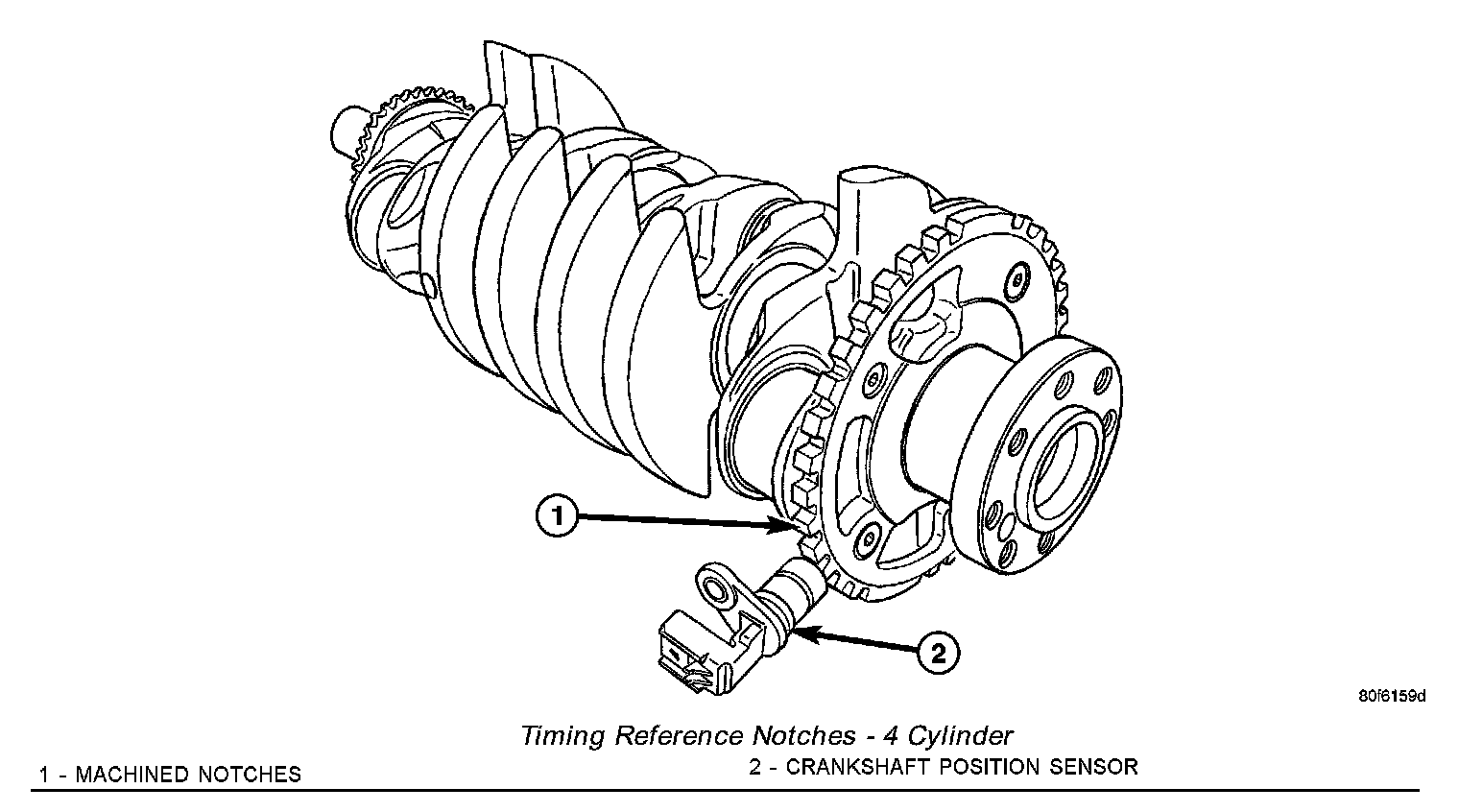 1

2

80f6159d

Timing Reference Notches - 4 Cylinder

1 - MACHINED NOTCHES
2 - CRANKSHAFT POSITION SENSOR