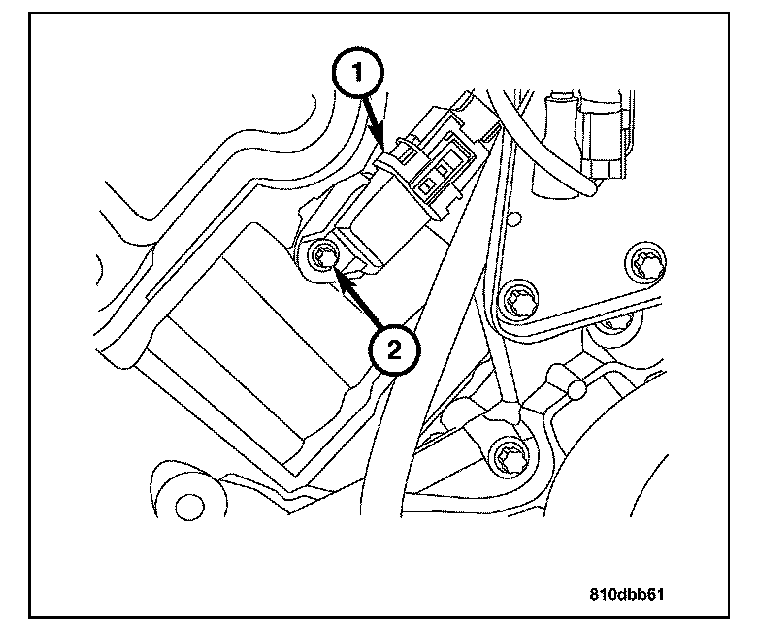 1
2
810dbb61