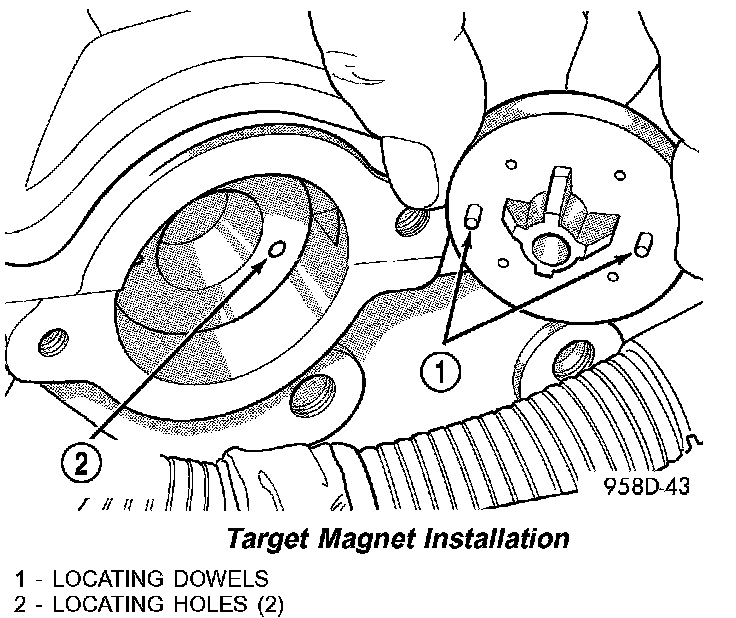 1

2

958D-43

Target Magnet Installation

1 - LOCATING DOWELS
2 - LOCATING HOLES (2)