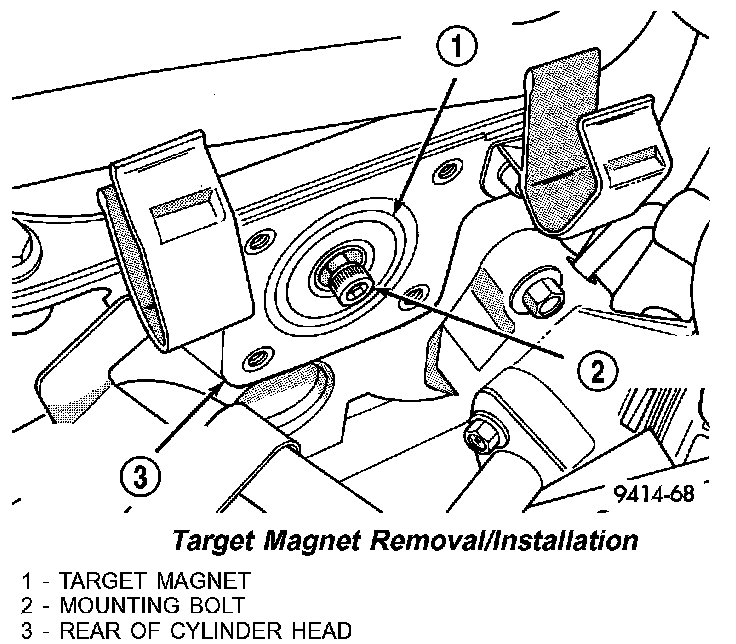 1

2

3

9414-68

Target Magnet Removal/Installation

1 - TARGET MAGNET
2 - MOUNTING BOLT
3 - REAR OF CYLINDER HEAD