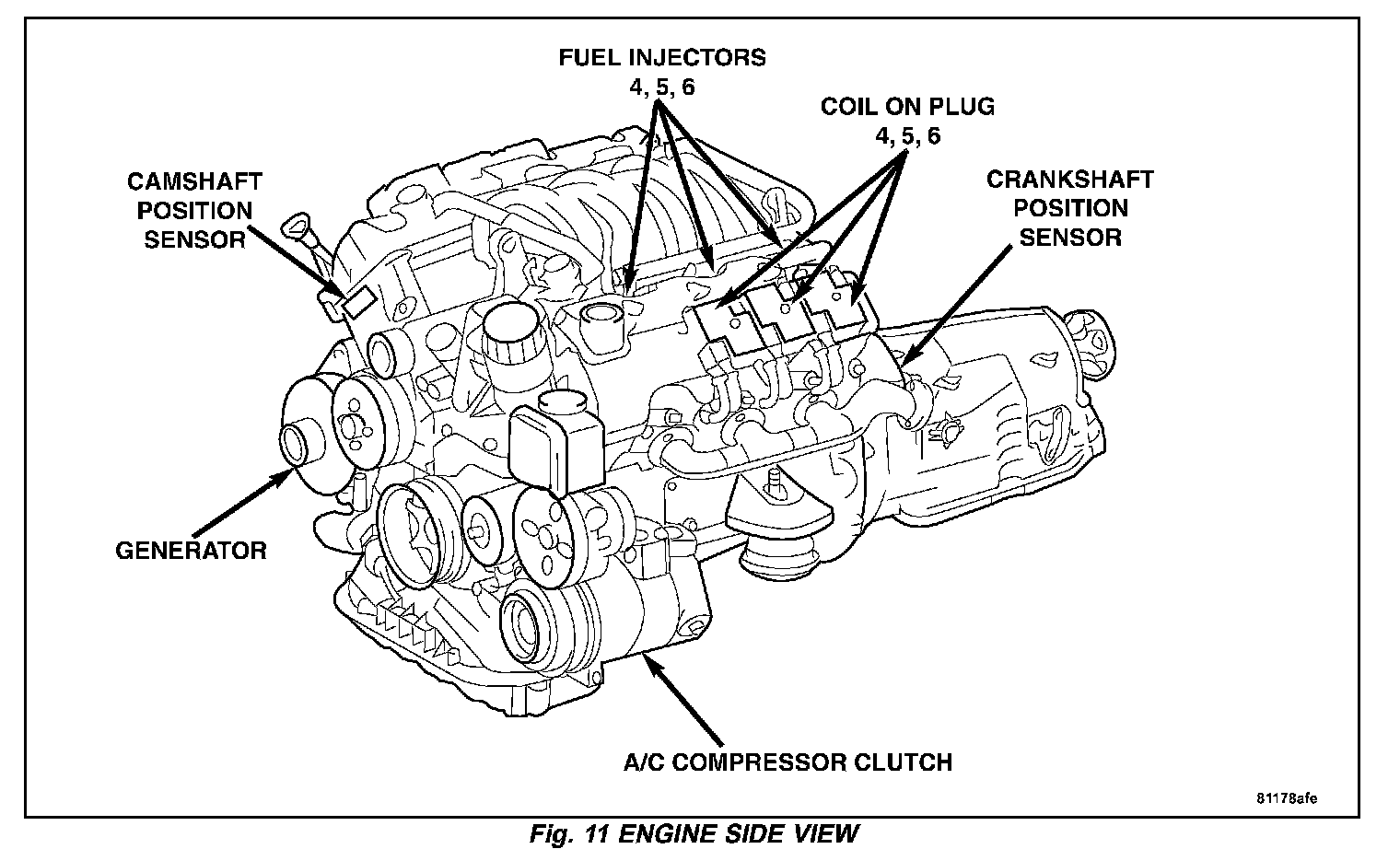 FUEL INJECTORS
4, 5, 6

COIL ON PLUG
4, 5, 6

CAMSHAFT
POSITION
SENSOR

CRANKSHAFT
POSITION
SENSOR

GENERATOR

A/C COMPRESSOR CLUTCH

81178afe

Fig. 11 ENGINE SIDE VIEW