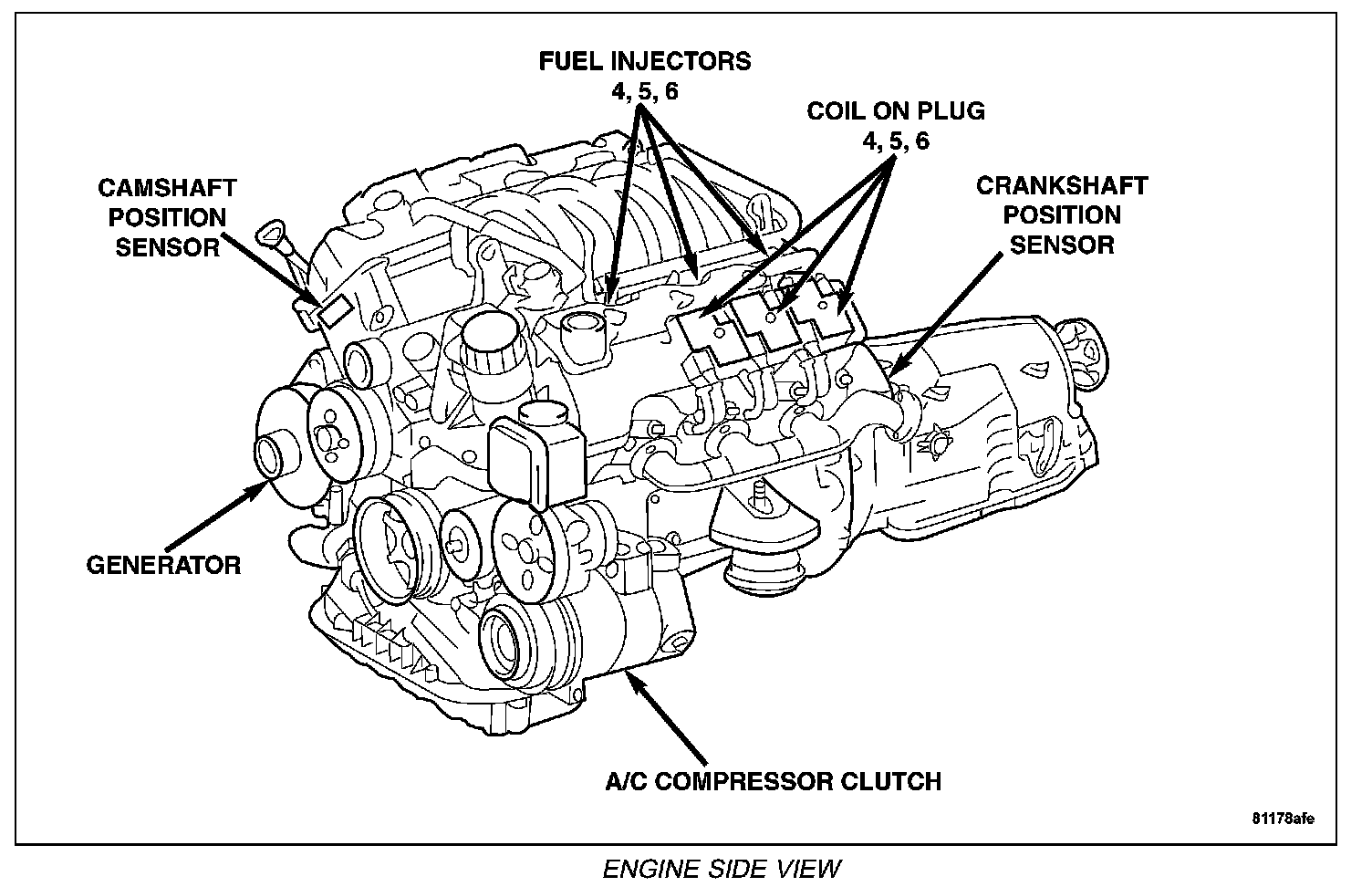 FUEL INJECTORS
4, 5, 6

COIL ON PLUG
4, 5, 6

CAMSHAFT
POSITION
SENSOR

CRANKSHAFT
POSITION
SENSOR

GENERATOR

A/C COMPRESSOR CLUTCH

81178afe

ENGINE SIDE VIEW