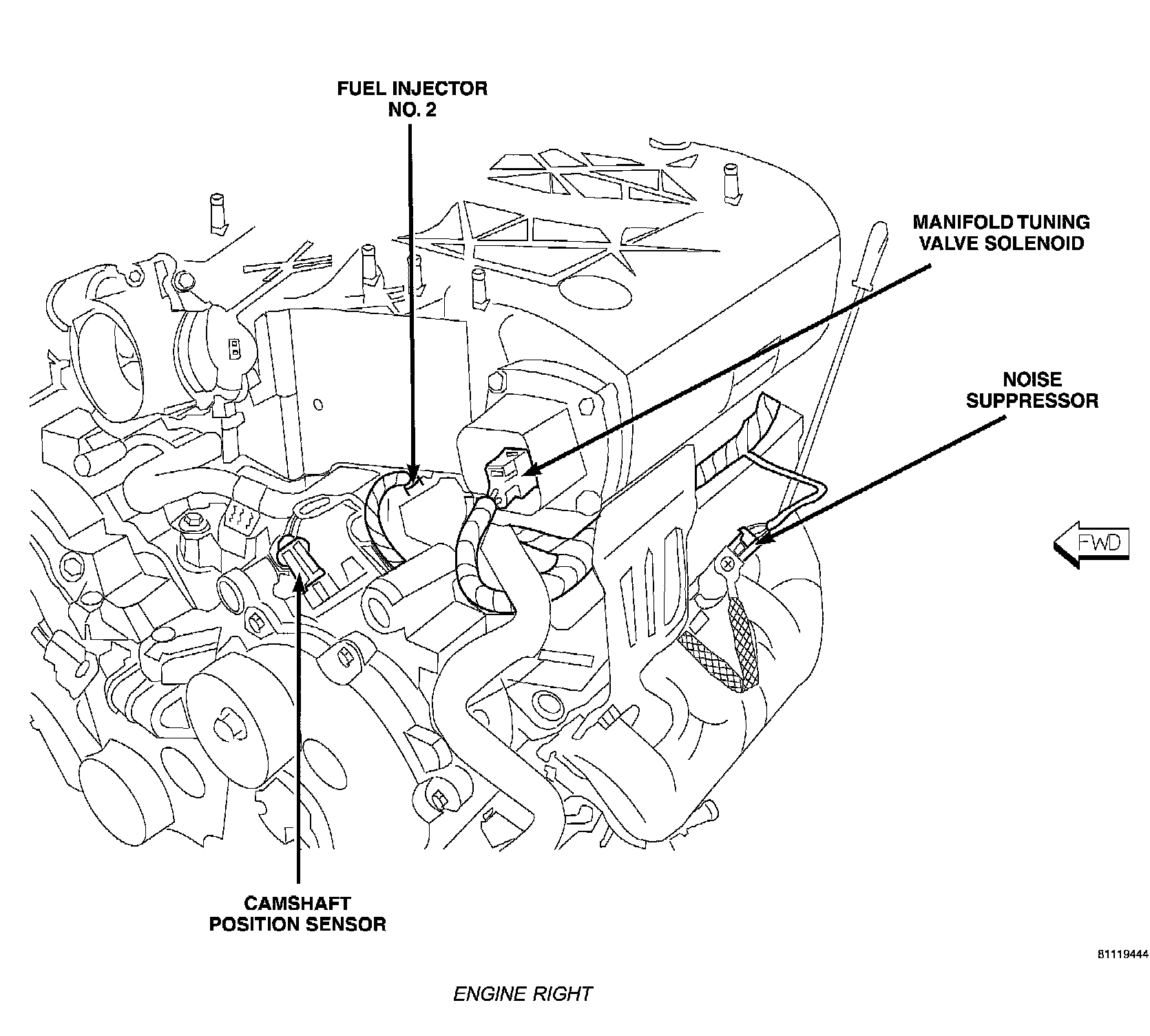 FUEL INJECTOR NO. 2

MANIFOLD TUNING VALVE SOLENOID

NOISE SUPPRESSOR

FWD

CAMSHAFT POSITION SENSOR

81119444

ENGINE RIGHT