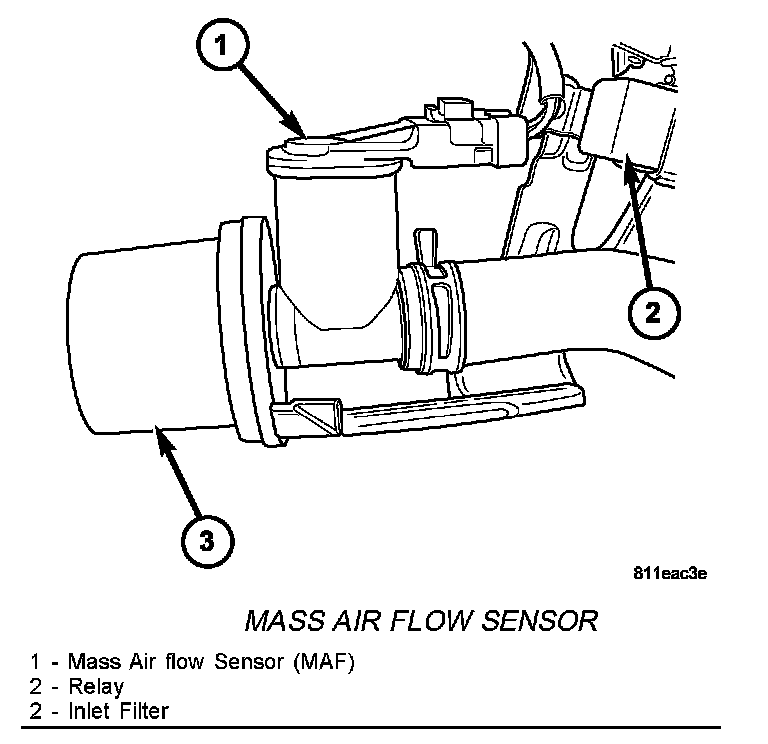 1

2

3

811eac3e

MASS AIR FLOW SENSOR

1 - Mass Air flow Sensor (MAF)
2 - Relay
2 - Inlet Filter