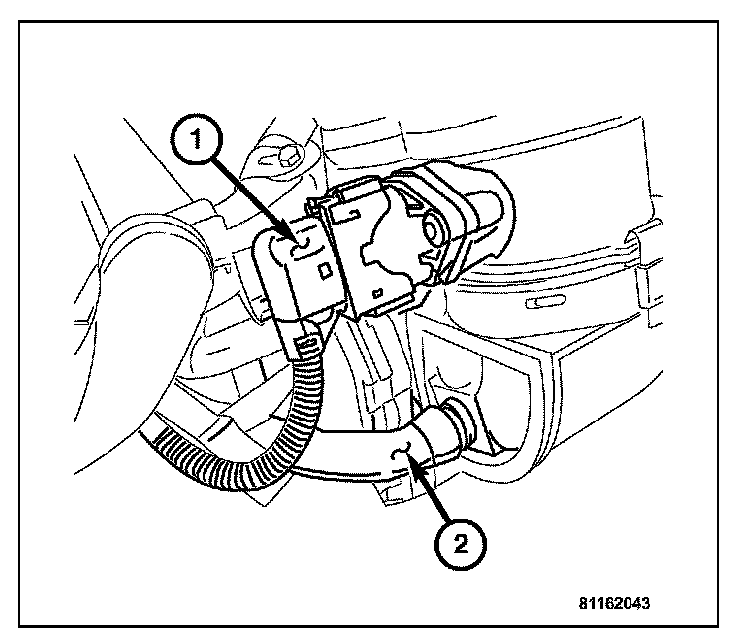 1

2

81162043