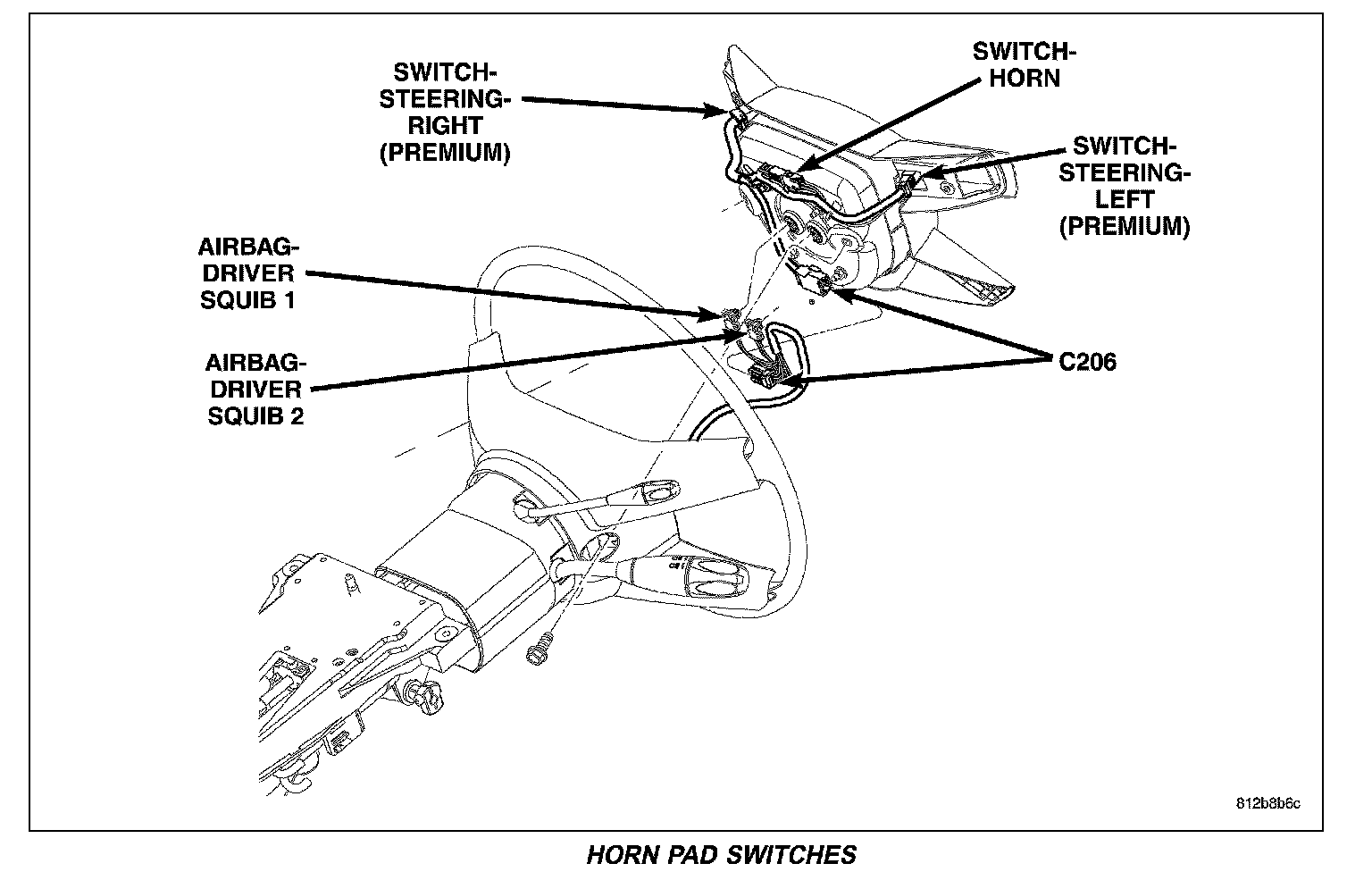 SWITCH-STEERING-RIGHT (PREMIUM)

SWITCH-HORN

SWITCH-STEERING-LEFT (PREMIUM)

AIRBAG-DRIVER SQUIB 1

AIRBAG-DRIVER SQUIB 2

C206

812b8b6c

HORN PAD SWITCHES