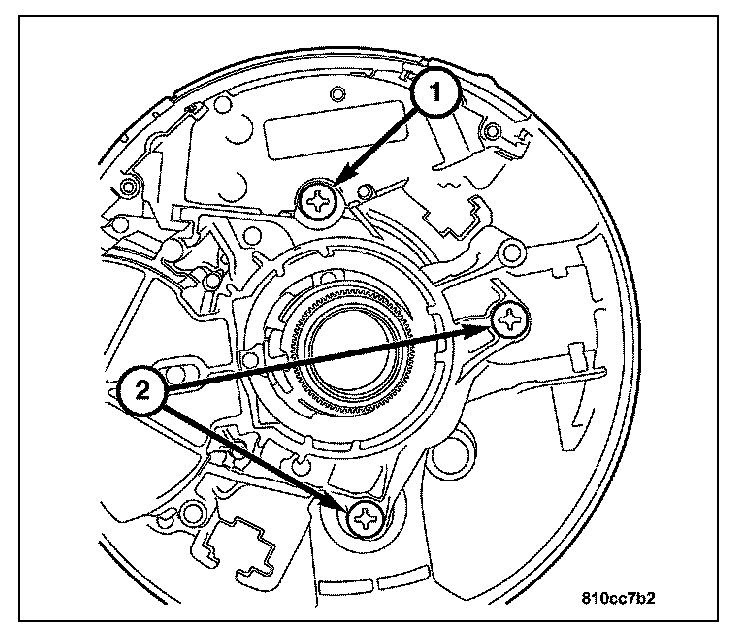 1

2

810cc7b2