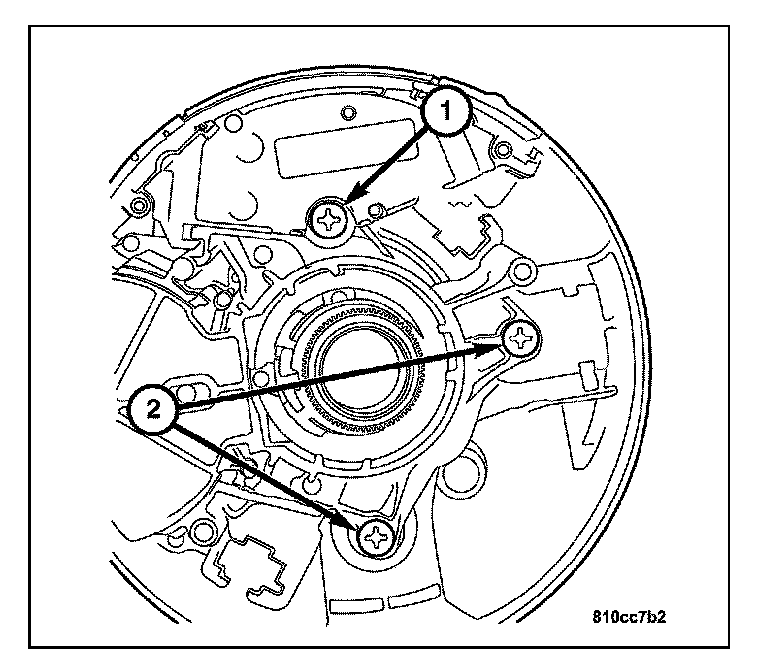 1

2

810cc7b2