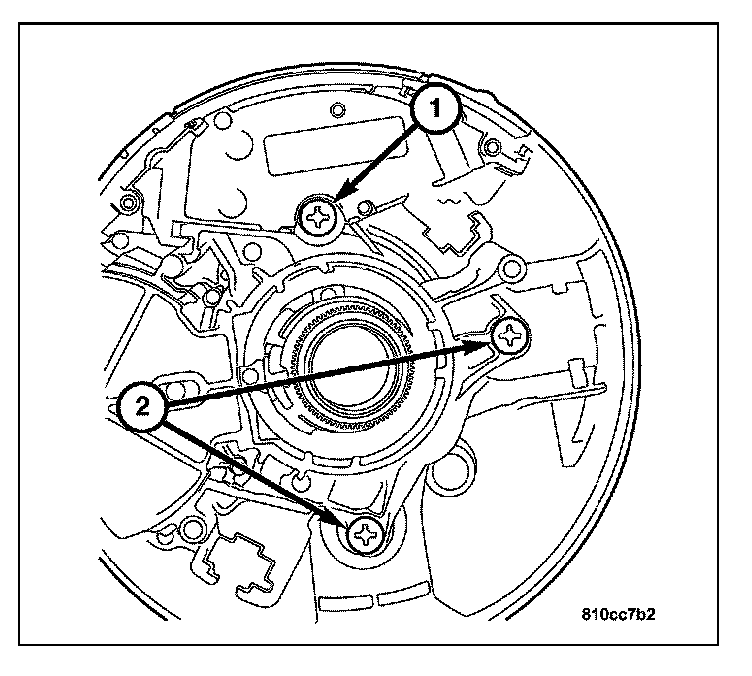 1

2

810cc7b2